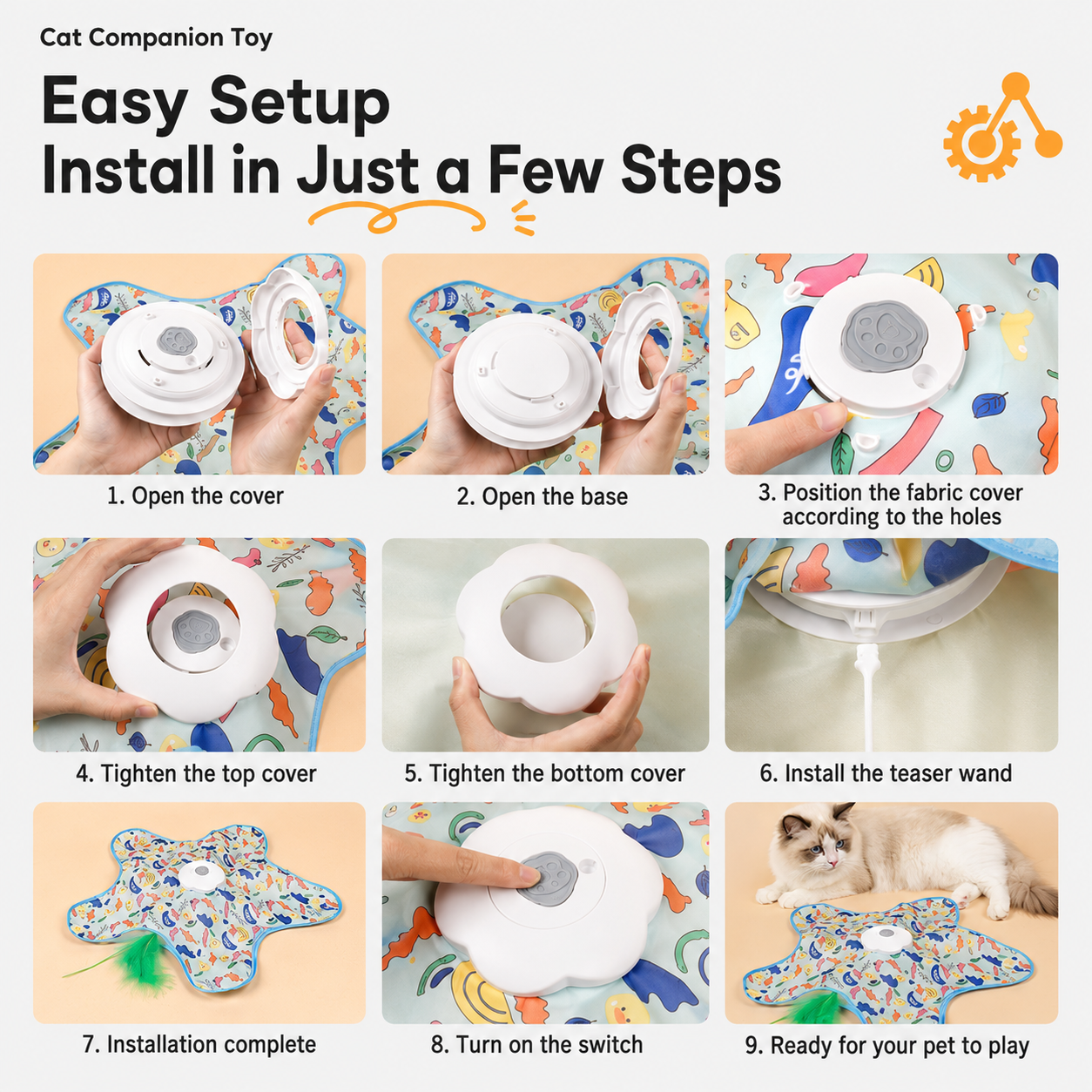 Cat Companion Toy

Easy Setup
Install in Just a Few Steps

1. Open the cover

2. Open the base

3. Position the fabric cover according to the holes

4. Tighten the top cover

5. Tighten the bottom cover

6. Install the teaser wand

7. Installation complete

8. Turn on the switch

9. Ready for your pet to play